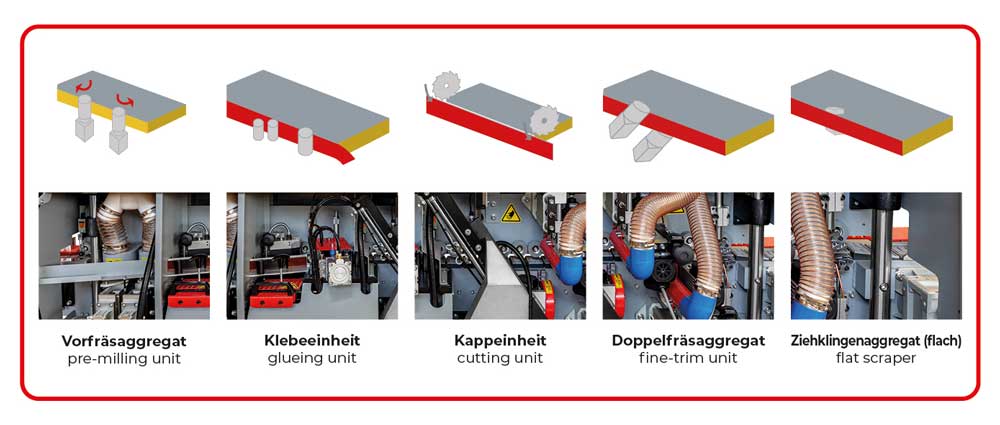 Vorfräsaggregat
pre-milling unit

Klebeeinheit
glueing unit

Kappeinheit
cutting unit

Doppelfräsaggregat
fine-trim unit

Ziehklingenaggregat (flach)
flat scraper